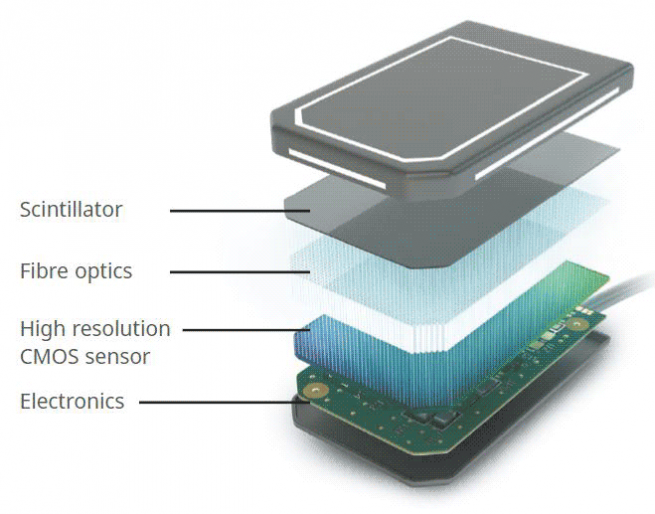 Scintillator

Fibre optics

High resolution
CMOS sensor

Electronics